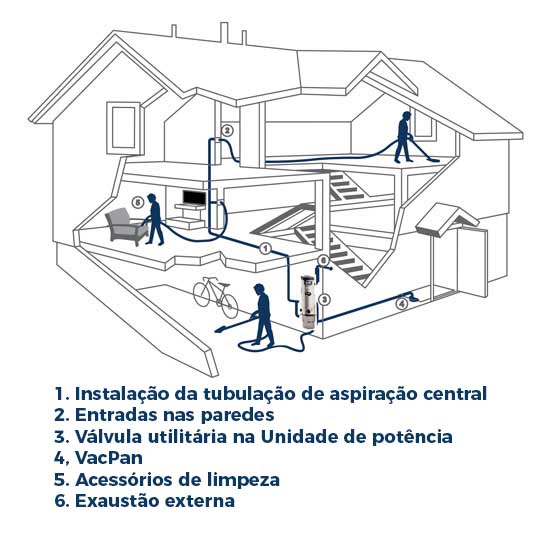 2

5

1

6

3

4

1. Instalação da tubulação de aspiração central
2. Entradas nas paredes
3. Válvula utilitária na Unidade de potência
4, VacPan
5. Acessórios de limpeza
6. Exaustão externa